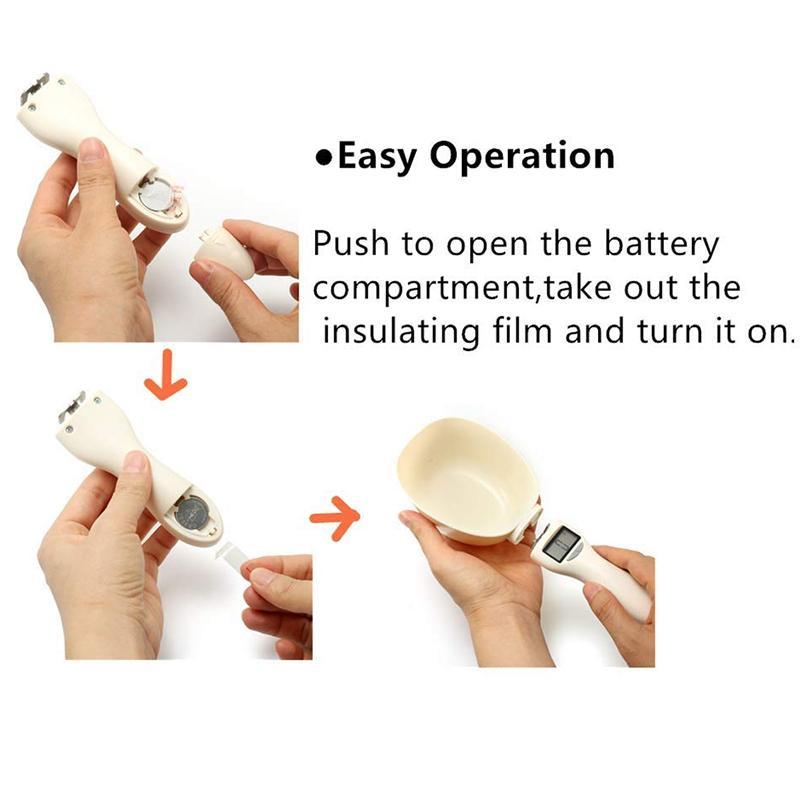 •Easy Operation

Push to open the battery compartment,take out the insulating film and turn it on.