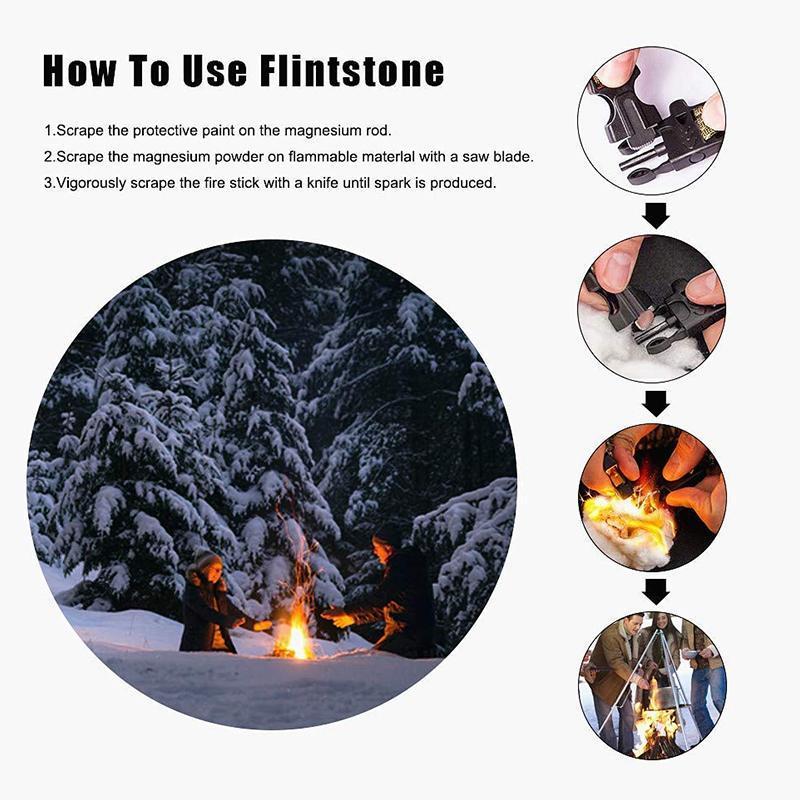 How To Use Flintstone

1.Scrape the protective paint on the magnesium rod.

2.Scrape the magnesium powder on flammable materlal with a saw blade.

3.Vigorously scrape the fire stick with a knife until spark is produced.